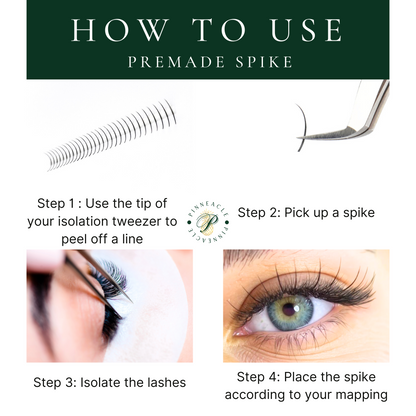 HOW TO USE
PREMADE SPIKE

Step 1 : Use the tip of your isolation tweezer to peel off a line

PINNEACLE
P
PINNEACLE

Step 2: Pick up a spike

Step 3: Isolate the lashes

Step 4: Place the spike according to your mapping